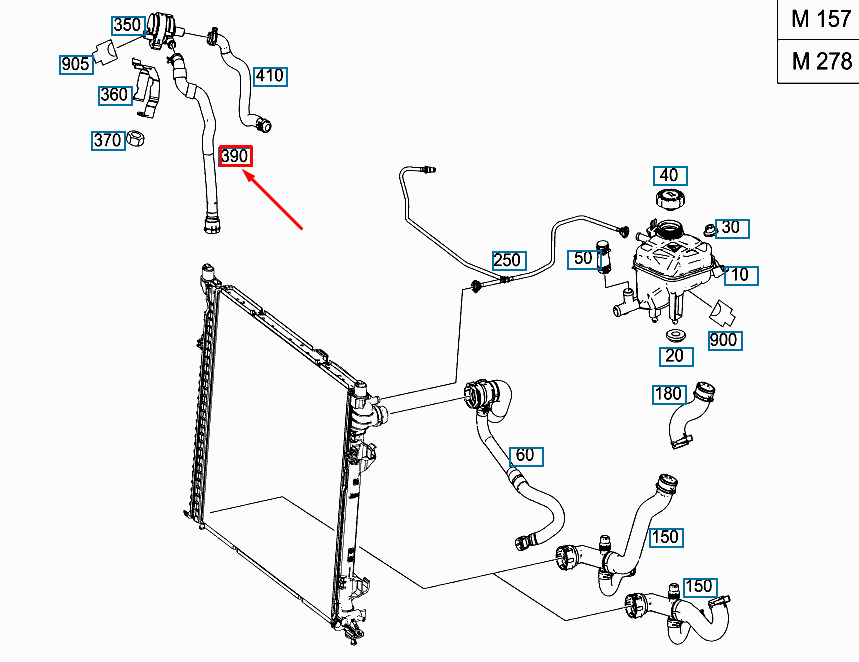 M 157
M 278

350
905
360
370
410
390
40
30
250
50
10
900
20
180
60
150
150