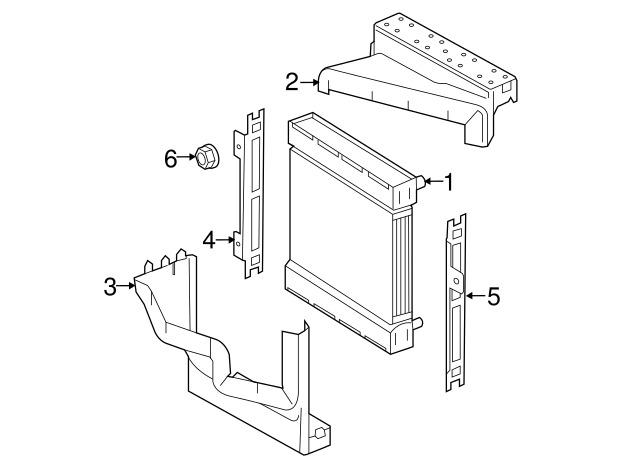 2
6
1
4
3
5