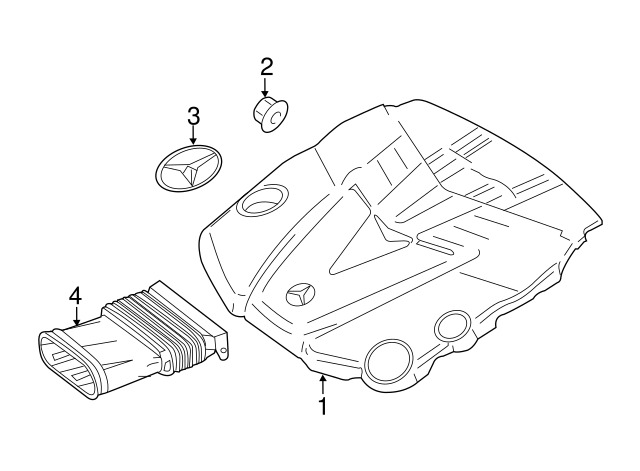 2
3
4
1