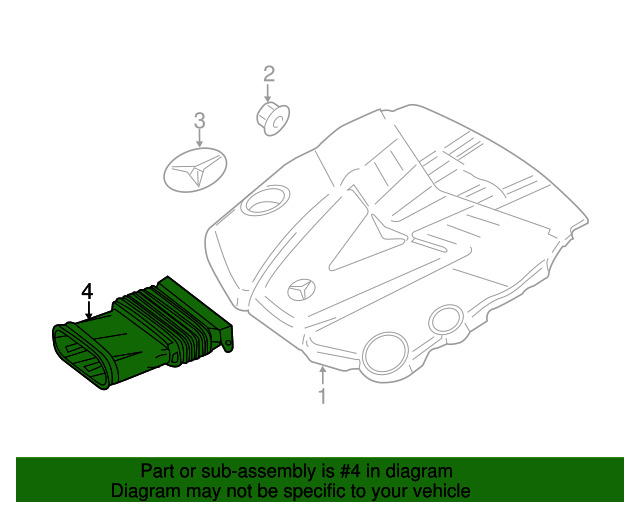 2
3
4
1

Part or sub-assembly is #4 in diagram
Diagram may not be specific to your vehicle