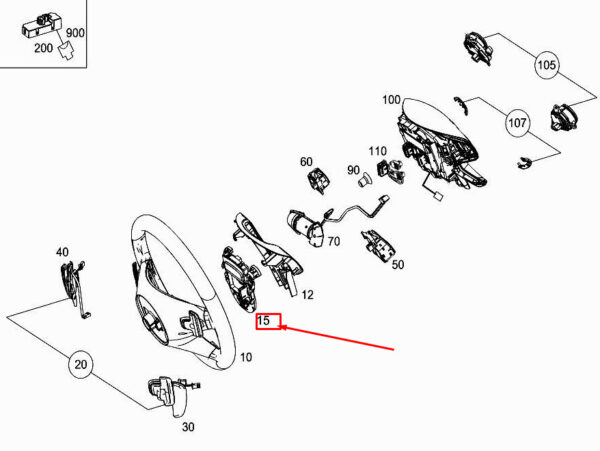 900
200
105
100
107
110
60
90
70
50
40
12
15
10
20
30