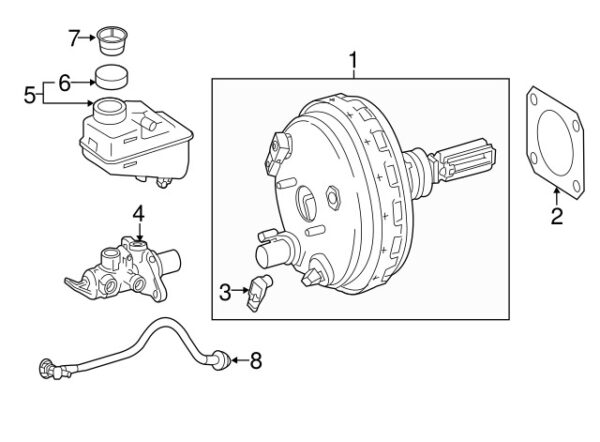 7
6
5
1
2
4
3
8