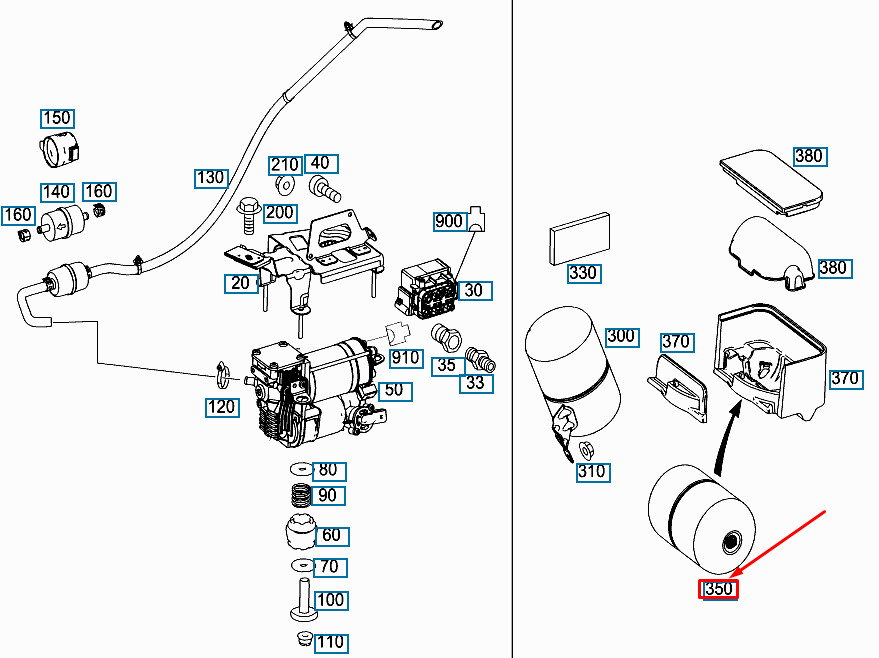 150
140
160
160
130
210
40
200
20
900
30
910
35
33
120
50
80
90
60
70
100
110
380
330
380
300
370
370
310
350