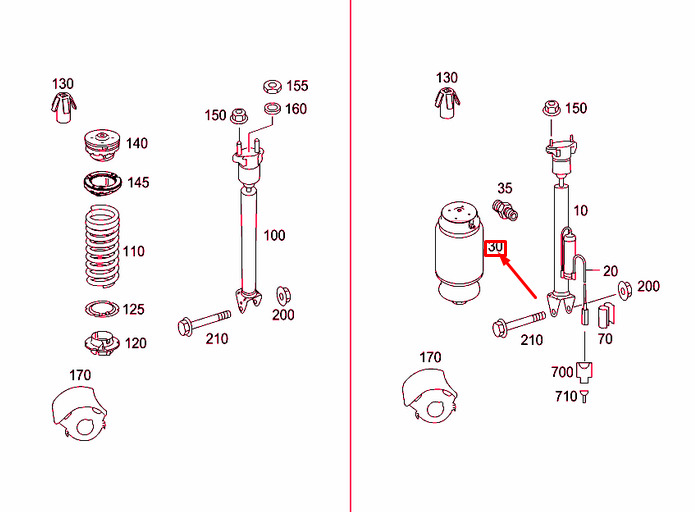 130
140
145
110
125
120
170
155
150
160
100
200
210

130
150
35
10
30
20
200
210
70
170
700
710