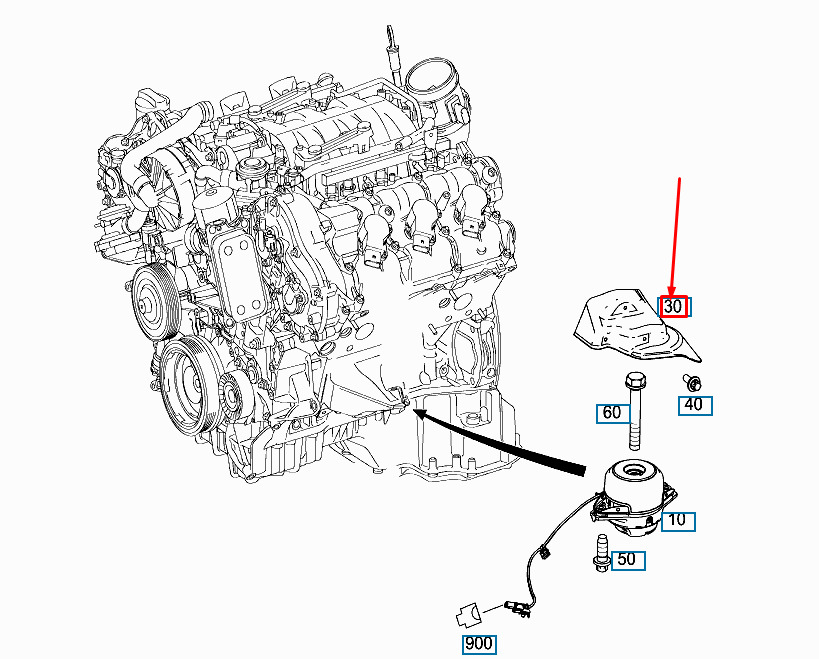 30
60
40
10
50
900