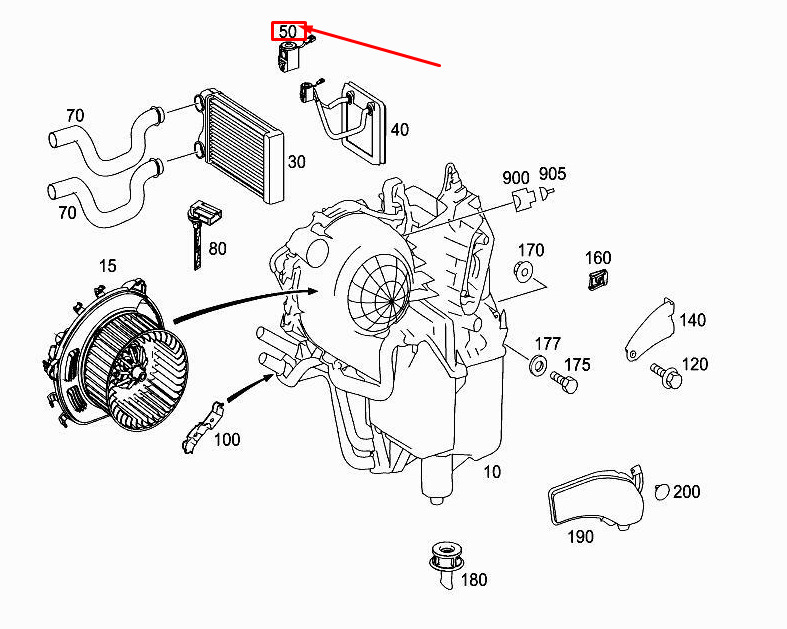 50
70
40
30
70
900
905
80
170
160
15
140
177
175
120
100
10
200
190
180