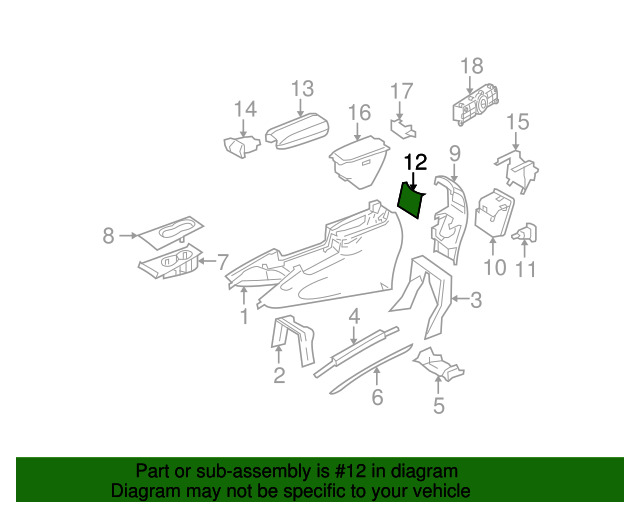 18
13
17
14
16
15
12
9
8
7
10
11
3
1
4
2
6
5

Part or sub-assembly is #12 in diagram
Diagram may not be specific to your vehicle