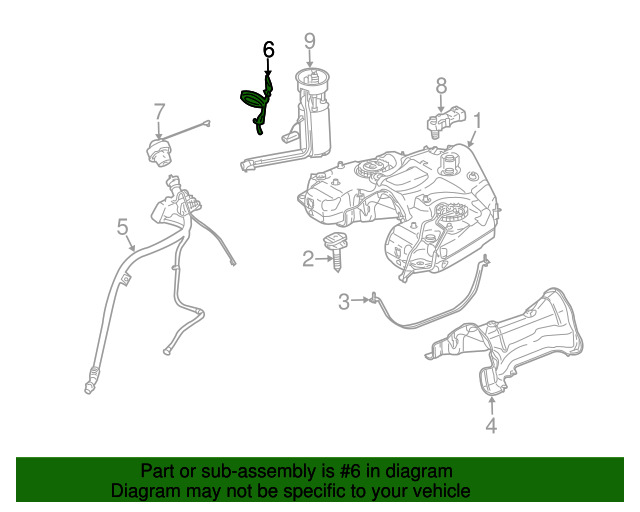 6
9
8
7
1
5
2
3
4

Part or sub-assembly is #6 in diagram
Diagram may not be specific to your vehicle