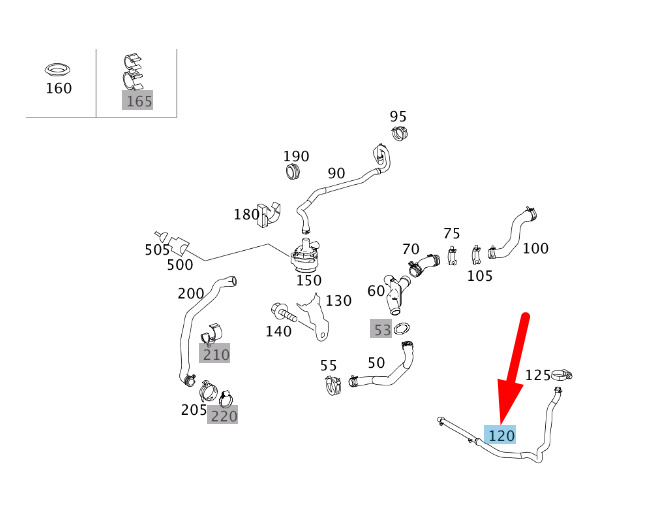 160
165
95
190
90
180
75
70
100
505
500
150
105
200
130
60
140
53
210
55
50
125
205
220
120