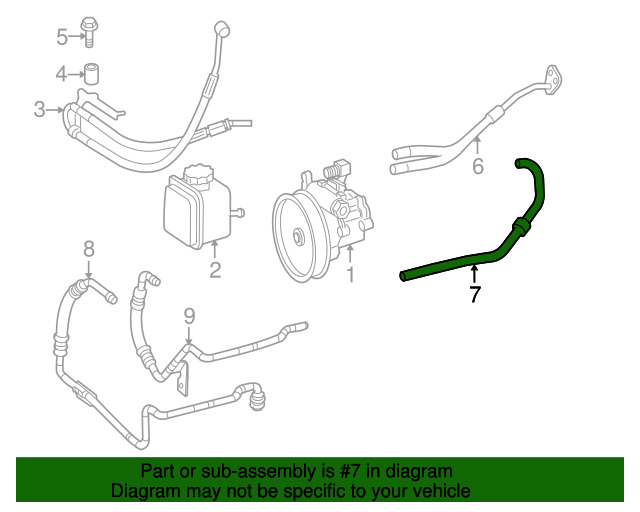 5
4
3
6
2
1
7
8
9

Part or sub-assembly is #7 in diagram
Diagram may not be specific to your vehicle