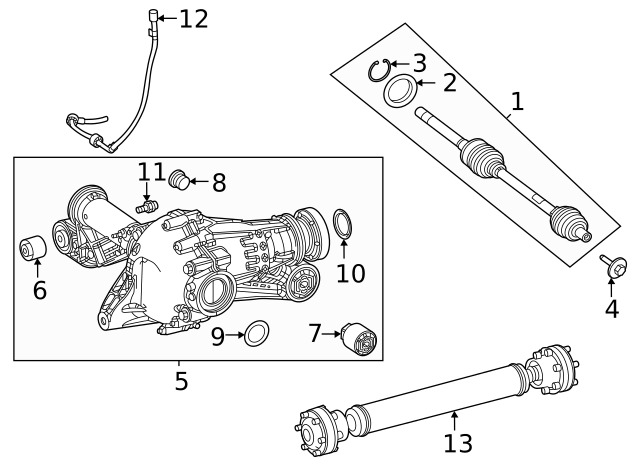 12
3
2
1
11
8
6
10
4
9
7
5
13