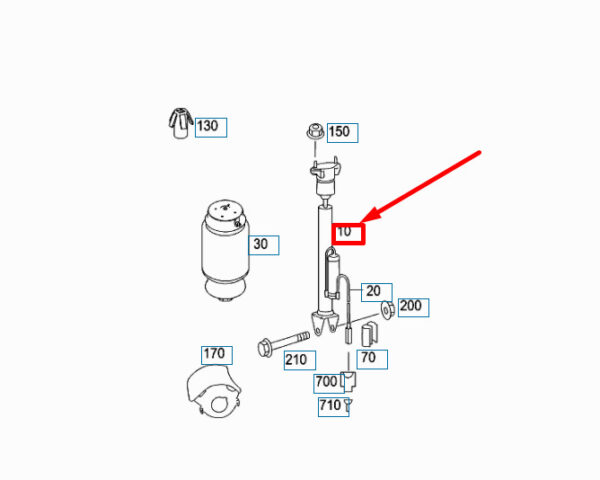 130
150
30
10
20
200
170
210
70
700
710