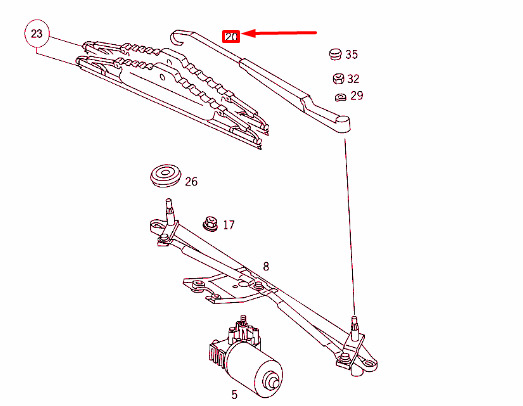 23
20
35
32
29
26
17
8
5