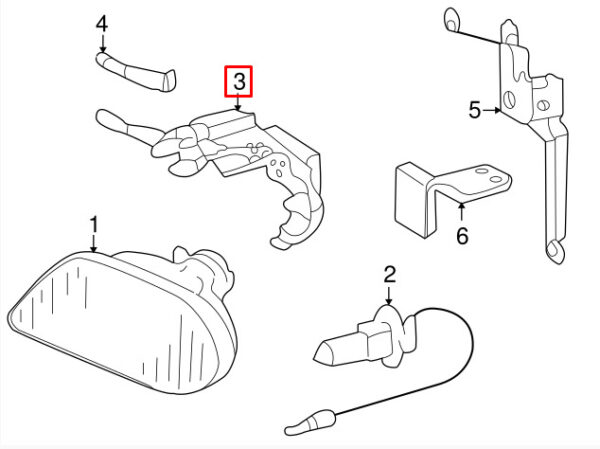 4
3
5
6
1
2