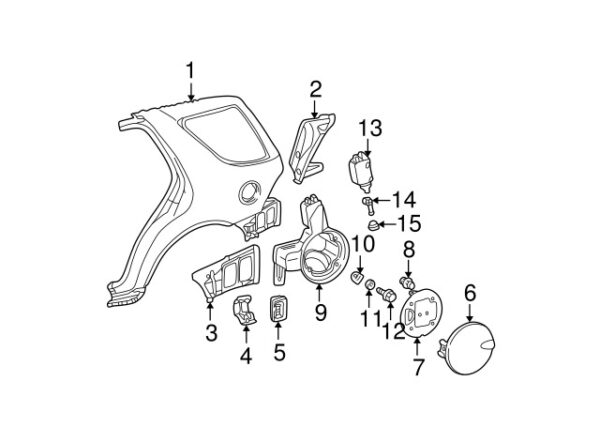 1
2
13
14
15
10
8
6
3
4
5
9
11
12
7