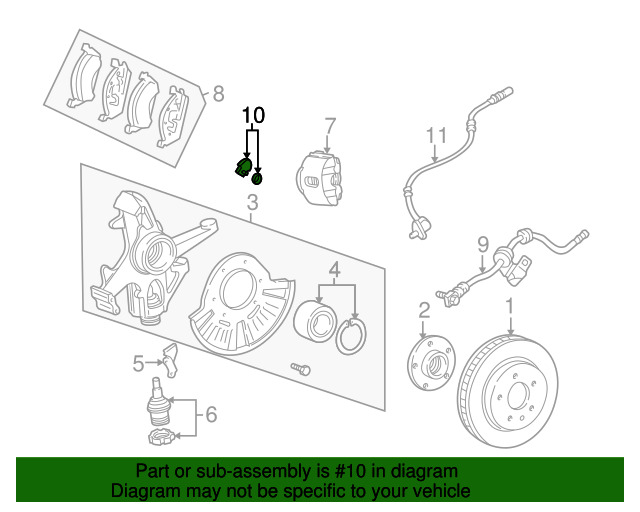 8
10
7
11
3
9
4
2
1
5
6

Part or sub-assembly is #10 in diagram
Diagram may not be specific to your vehicle