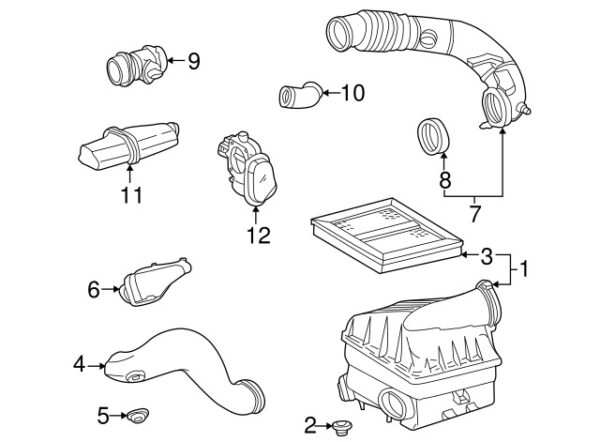 9
10
11
12
8
7
3
1
6
4
5
2