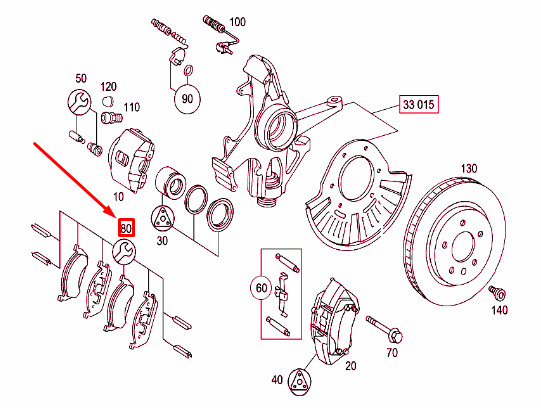 100
50
120
110
90
33 015
10
130
80
30
60
140
70
20
40