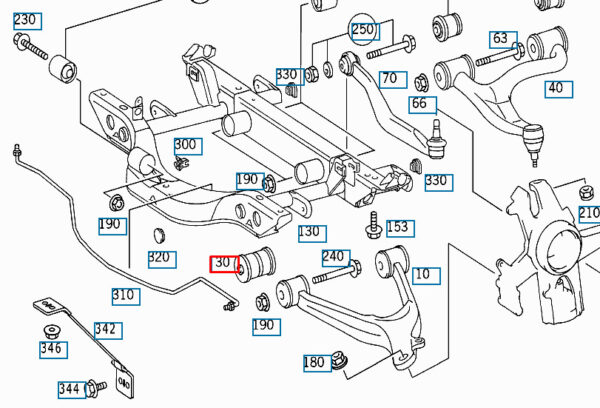 230
250
63
330
70
40
66
300
190
330
210
190
130
153
320
30
240
10
310
190
342
346
180
344