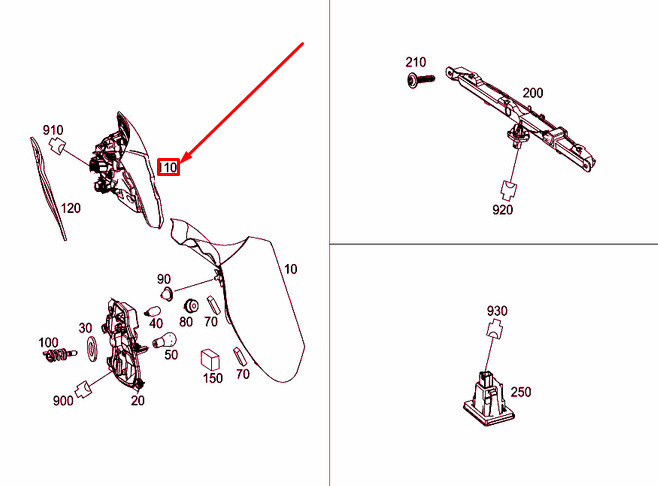 910
110
120
10
90
40
80
70
30
100
50
150
70
900
20
210
200
920
930
250