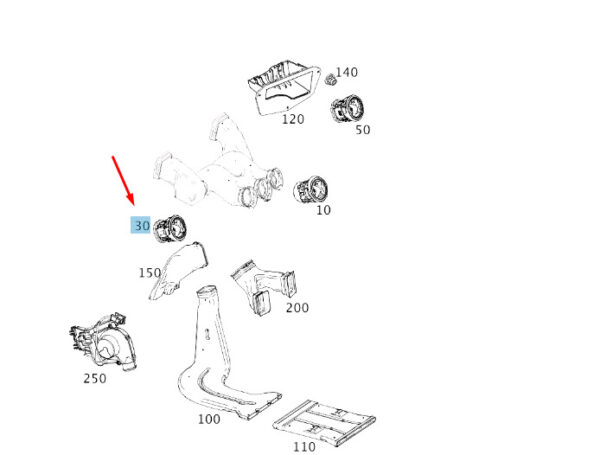 140
120
50
10
30
150
200
250
100
110