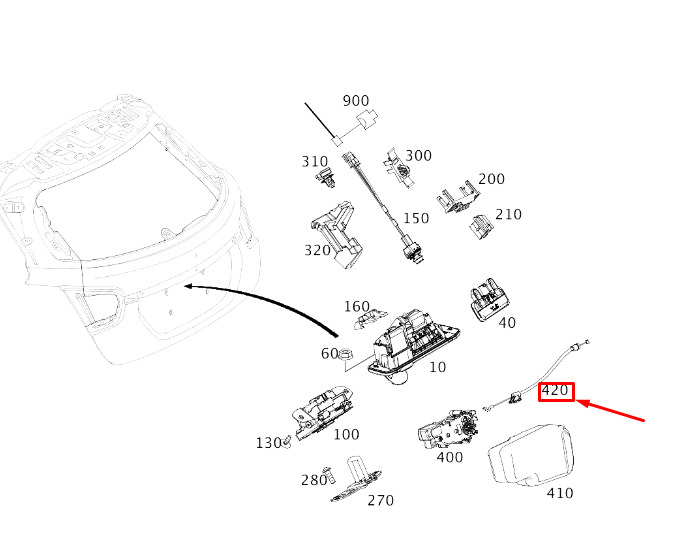 900
310
300
200
150
210
320
160
40
60
10
420
100
130
400
280
270
410