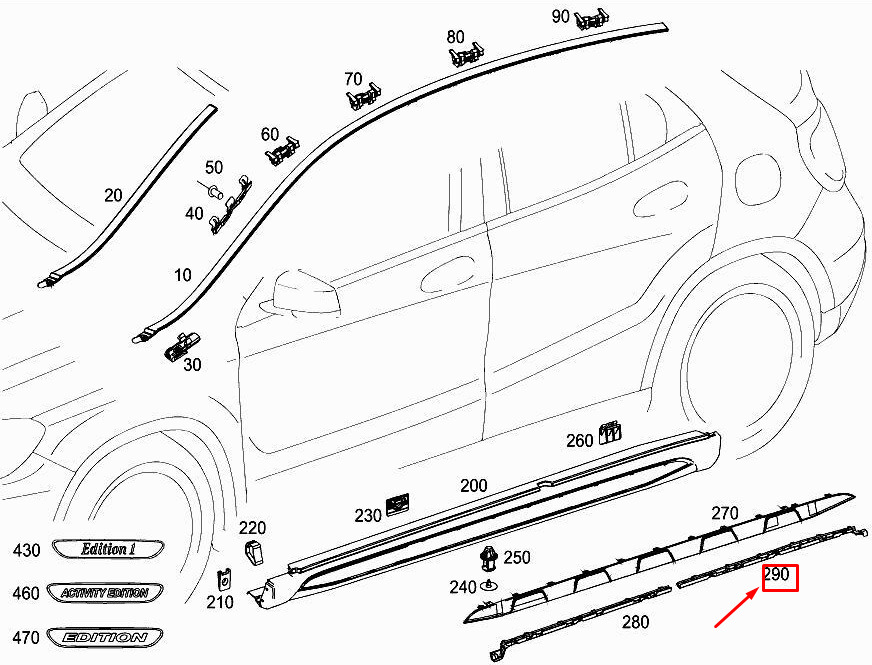 90
80
70
60
50
40
20
10
30
260
200
230
220
270
250
240
290
210
280
430 Edition 1
460 ACTIVITY EDITION
470 EDITION