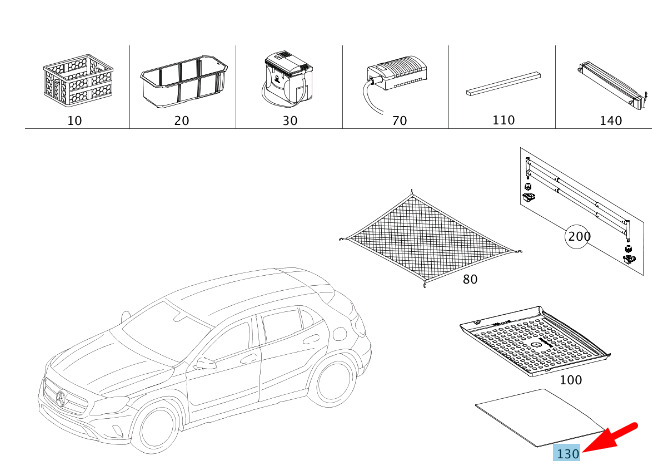 10
20
30
70
110
140
200
80
100
130