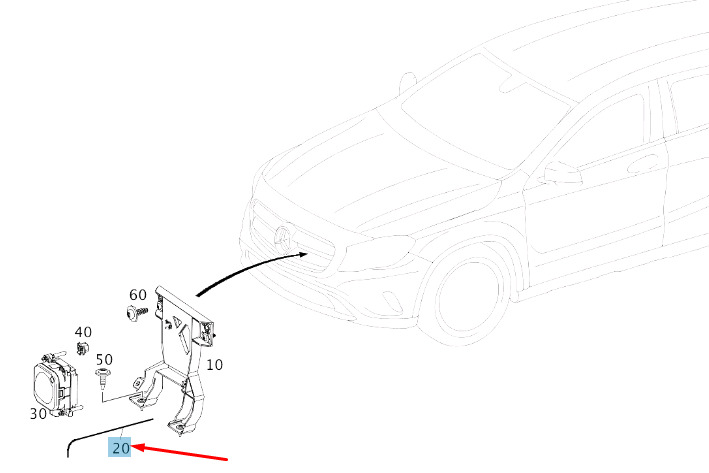 60
40
50
10
30
20