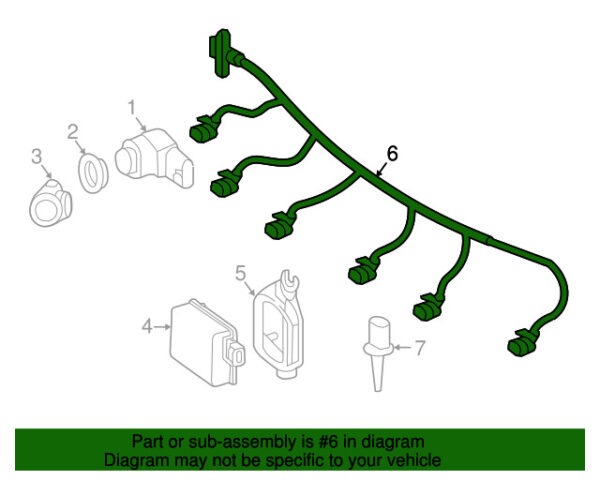 1
2
3
6
5
4
7

Part or sub-assembly is #6 in diagram
Diagram may not be specific to your vehicle