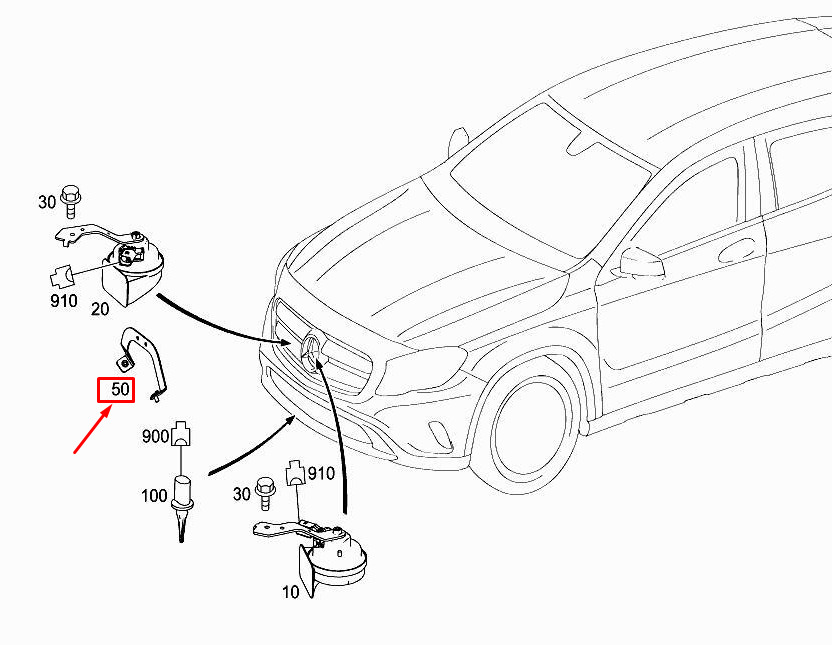 30
910
20
50
900
100
30
910
10