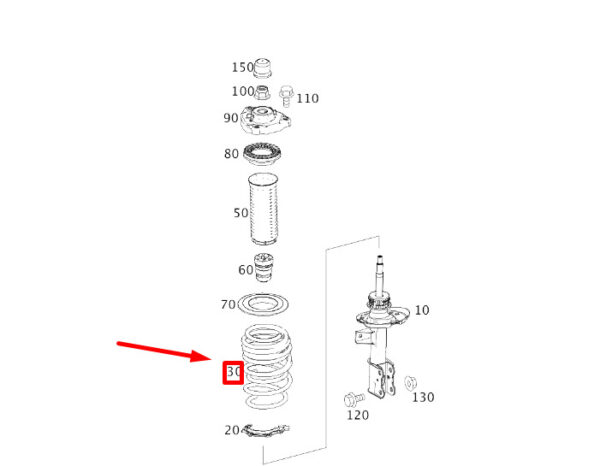 150
100
110
90
80
50
60
70
10
30
130
120
20