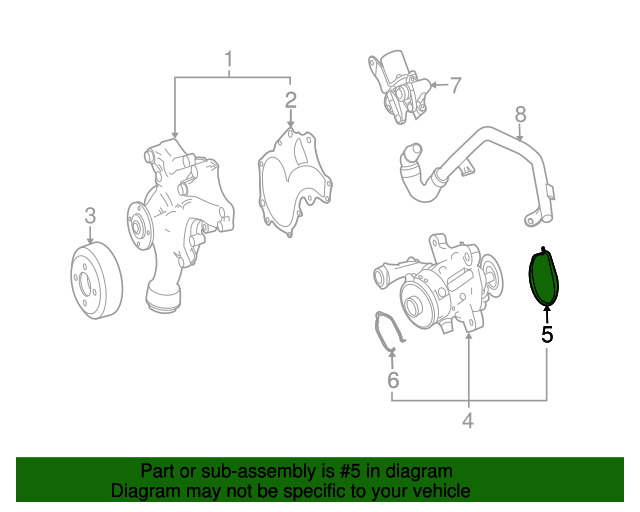 1
2
7
8
3
5
6
4

Part or sub-assembly is #5 in diagram
Diagram may not be specific to your vehicle