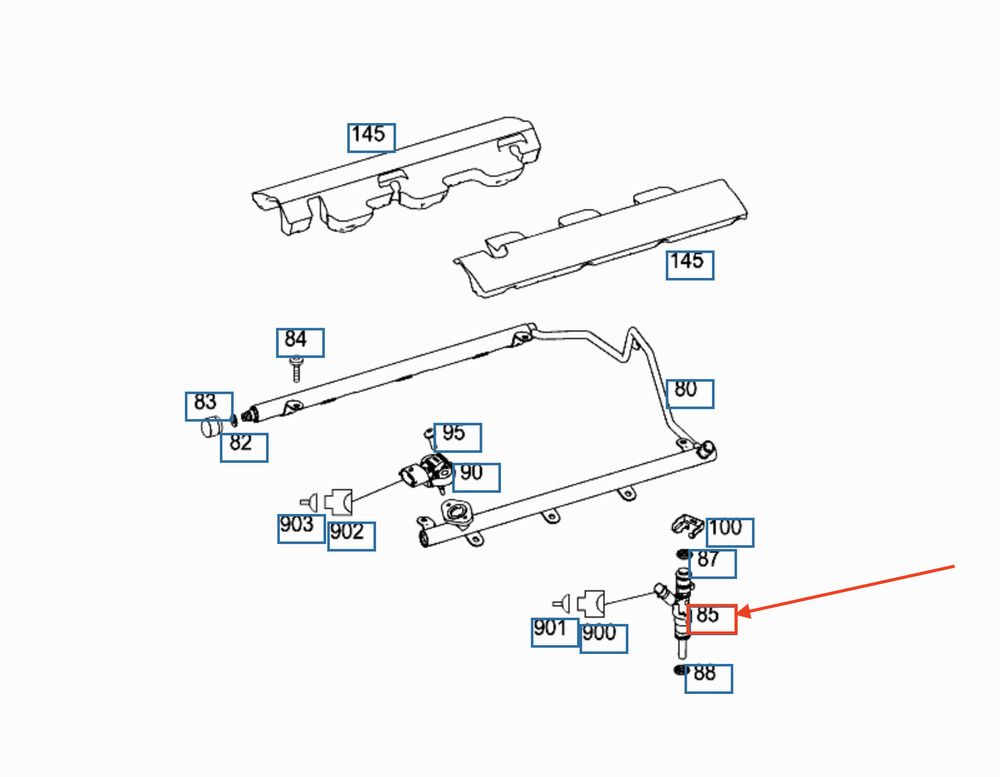 145
145
84
83
82
80
95
90
903
902
100
87
85
901
900
88