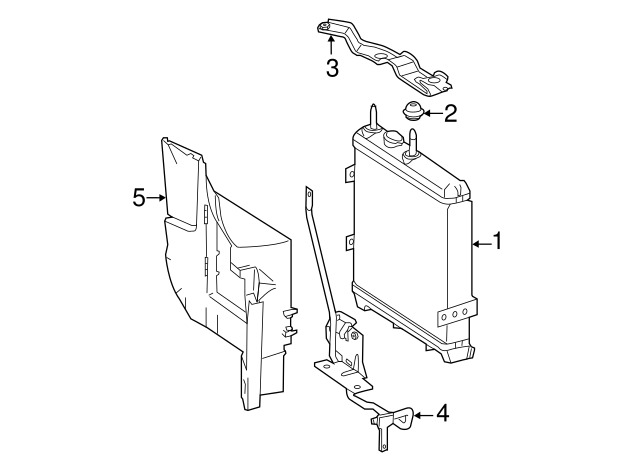 3
2
5
1
4