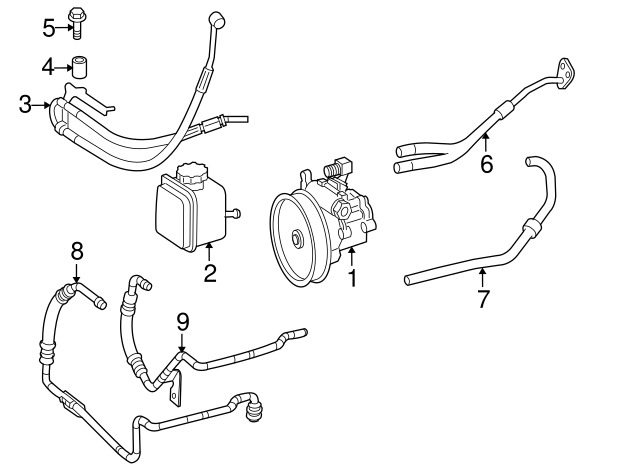 5
4
3
6
2
1
7
8
9