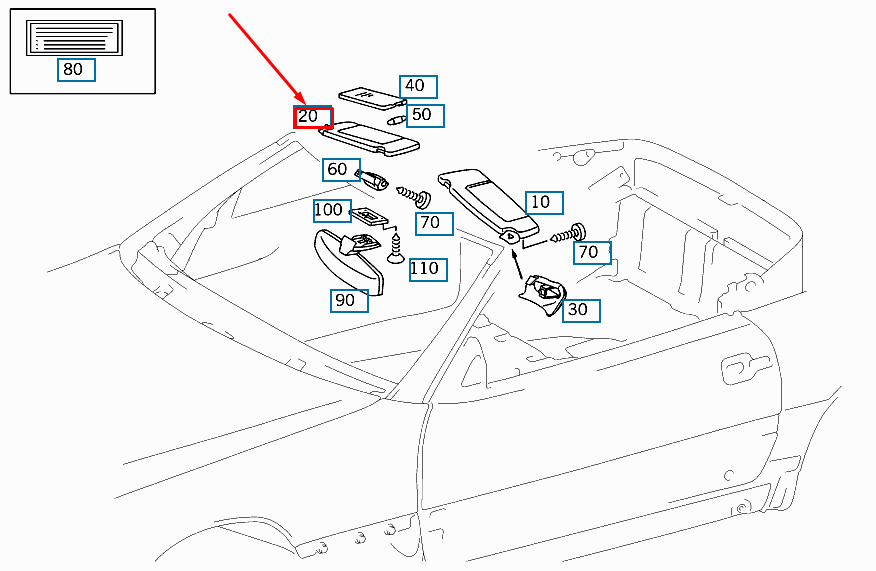 80
40
20
50
60
10
100
70
70
110
90
30