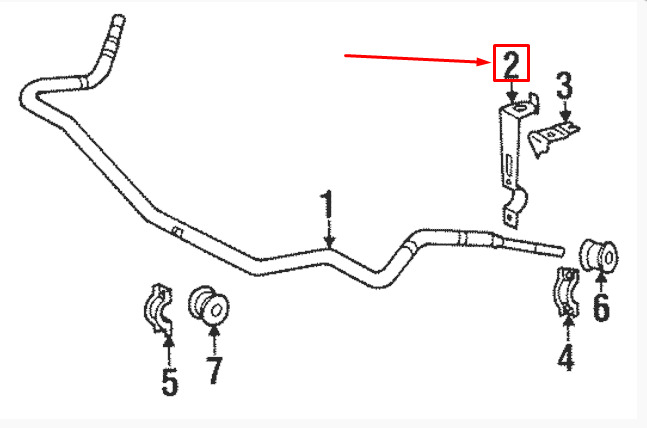 2
3
1
6
5
7
4