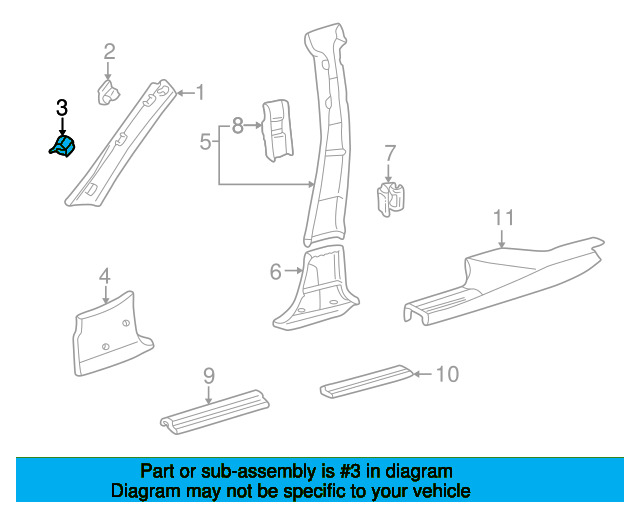 2
1
3
8
5
7
11
4
6
9
10
Part or sub-assembly is #3 in diagram
Diagram may not be specific to your vehicle