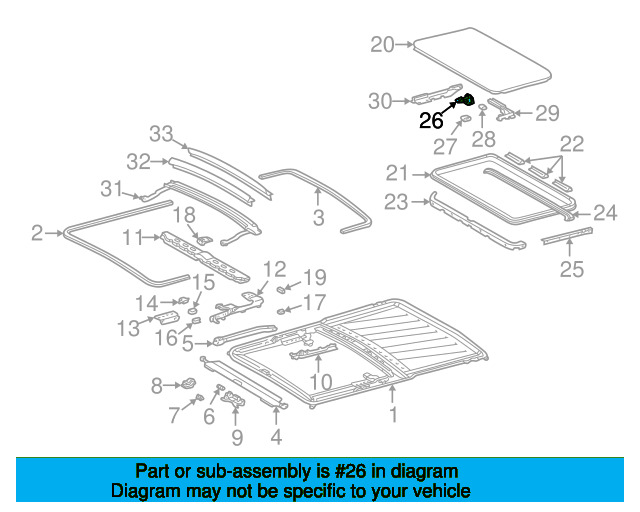 20
30
26
27
28
29
22
21
23
24
25
33
32
31
3
2
18
11
12
19
15
14
17
13
16
5
10
8
7
6
9
4
1

Part or sub-assembly is #26 in diagram
Diagram may not be specific to your vehicle