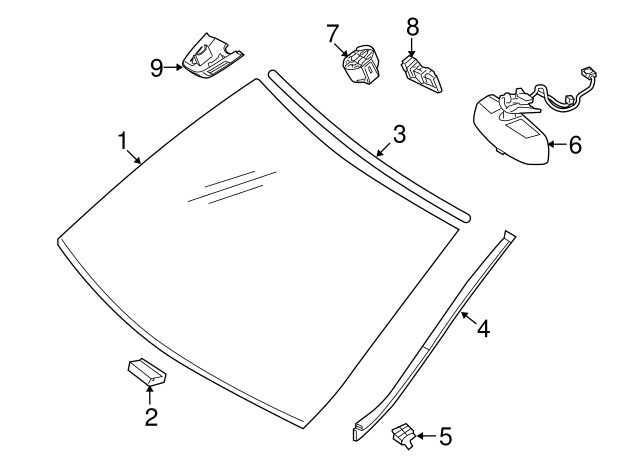 9
7
8
1
3
6
4
2
5