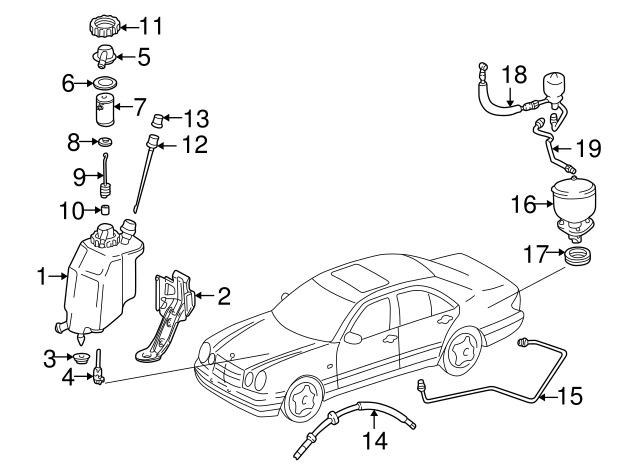 11
5
6
7
13
8
12
9
10
1
2
3
4
18
19
16
17
15
14