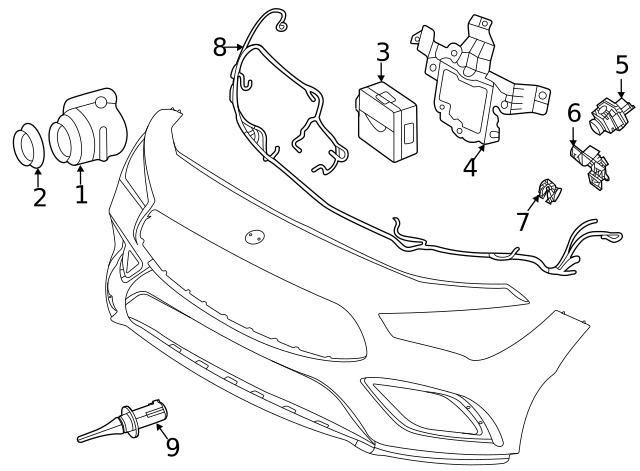 8
3
5
6
4
2
1
7
9