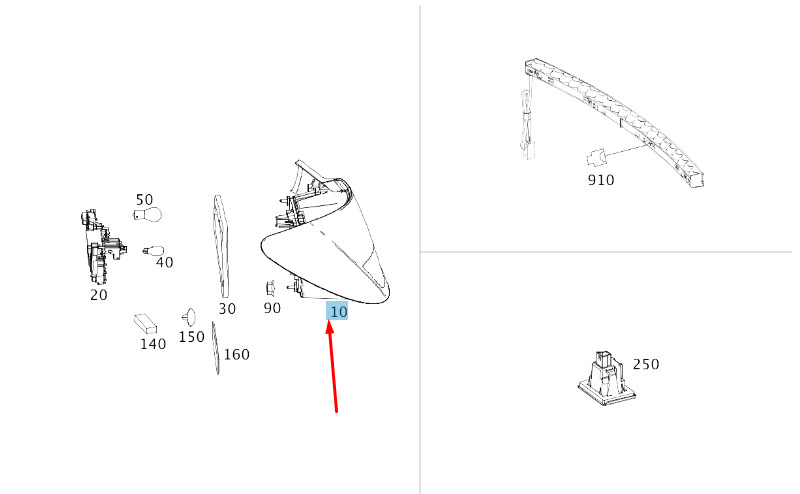 50
40
20
30
90
10
140
150
160
910
250