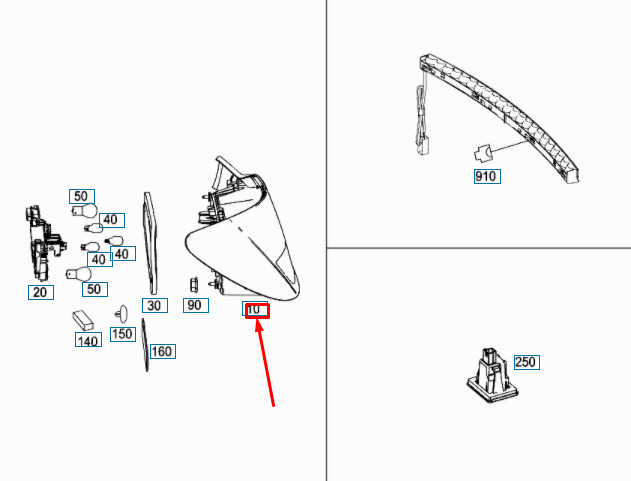 50
40
40
40
50
20
30
90
10
140
150
160
910
250