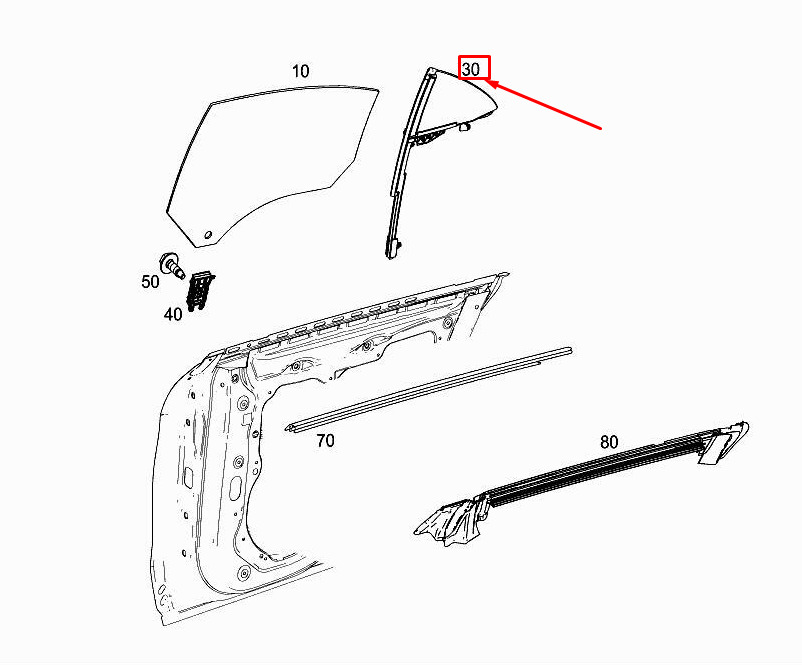 10
30
50
40
70
80