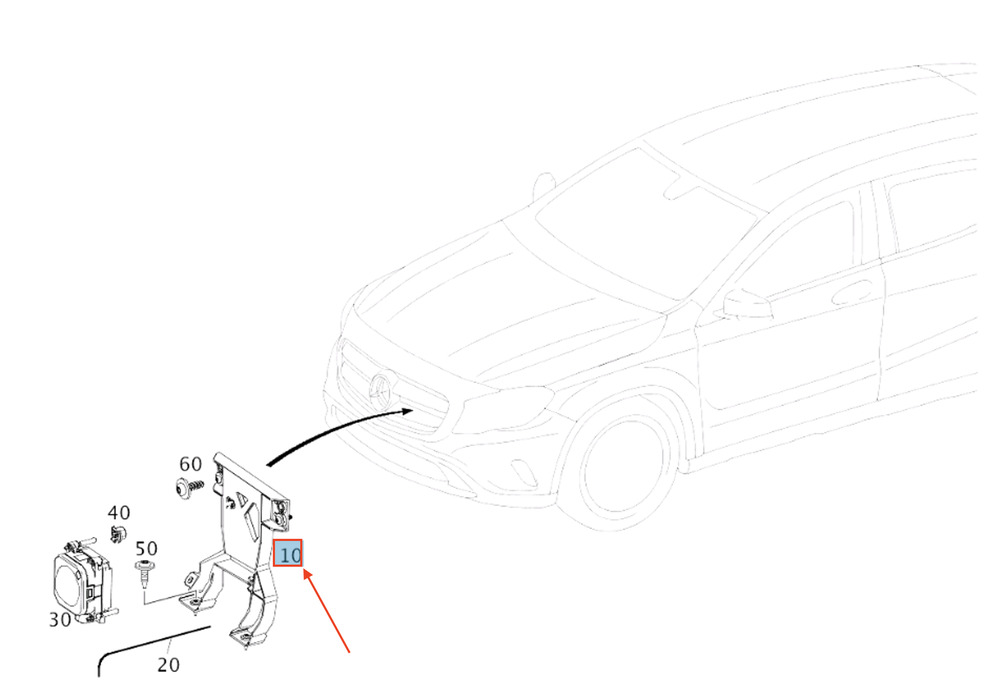 60
40
50
10
30
20