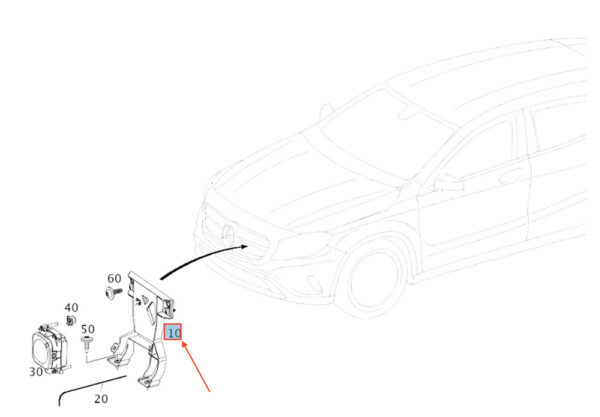 60
40
50
10
30
20