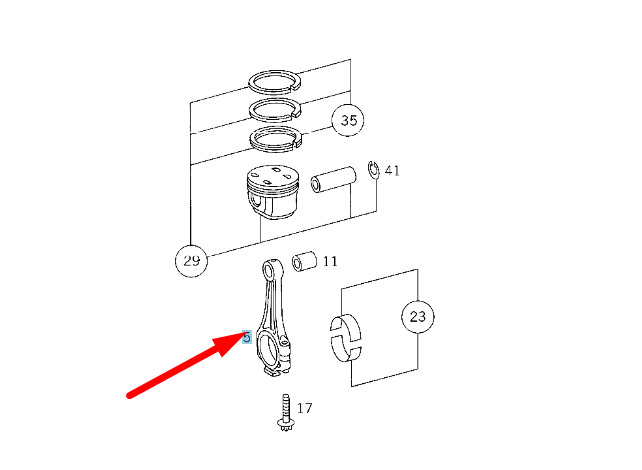 35
41
29
11
23
5
17