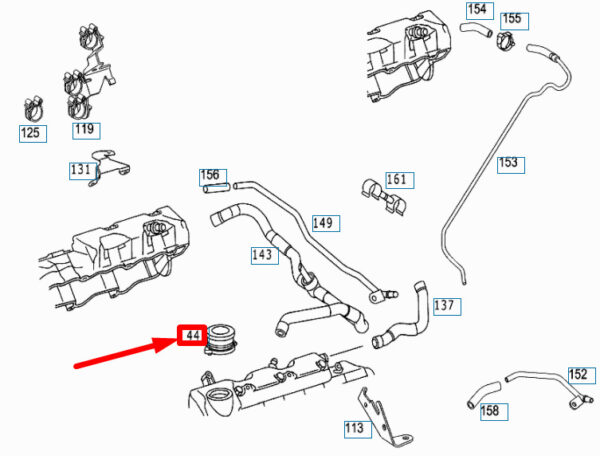 154
155
125
119
131
156
161
153
149
143
137
44
152
158
113